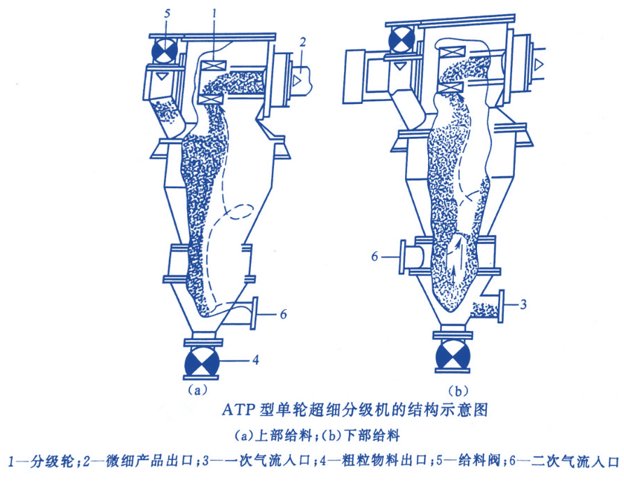 5
1
2
6
4
(a)
6
3
(b)

ATP 型单轮超细分级机的结构示意图

(a)上部给料;(b)下部给料

1—分级轮;2—微细产品出口;3—一次气流入口;4—粗粒物料出口;5—给料阀;6—二次气流入口