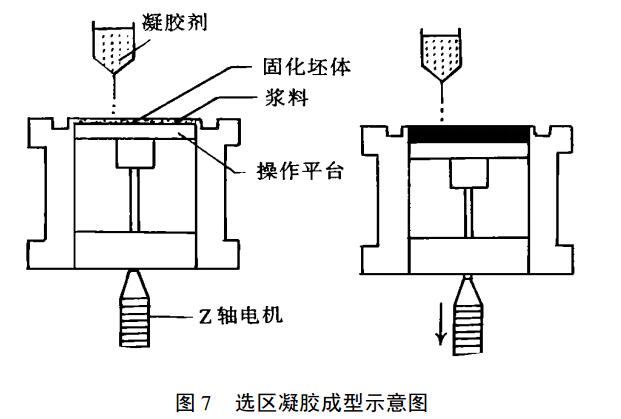 凝胶剂
固化坯体
浆料
操作平台
Z 轴电机

图 7　选区凝胶成型示意图