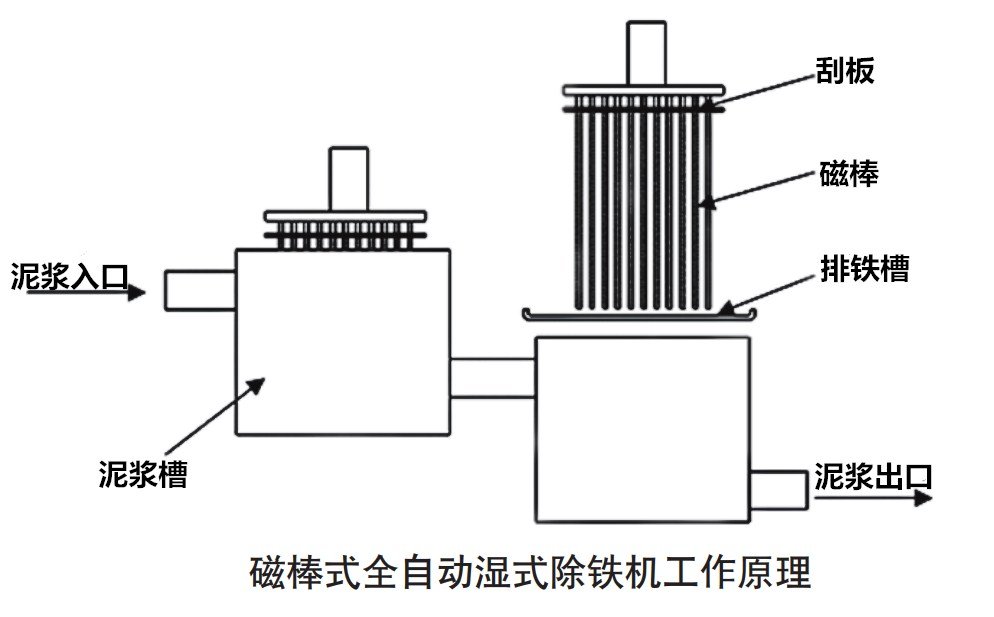 刮板

磁棒

排铁槽

泥浆入口

泥浆槽

泥浆出口

磁棒式全自动湿式除铁机工作原理