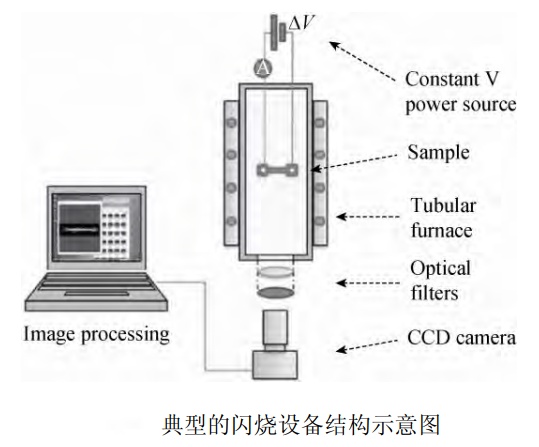 $\Delta V$

A

Constant V power source

Sample

Tubular furnace

Optical filters

Image processing

CCD camera

典型的闪烧设备结构示意图