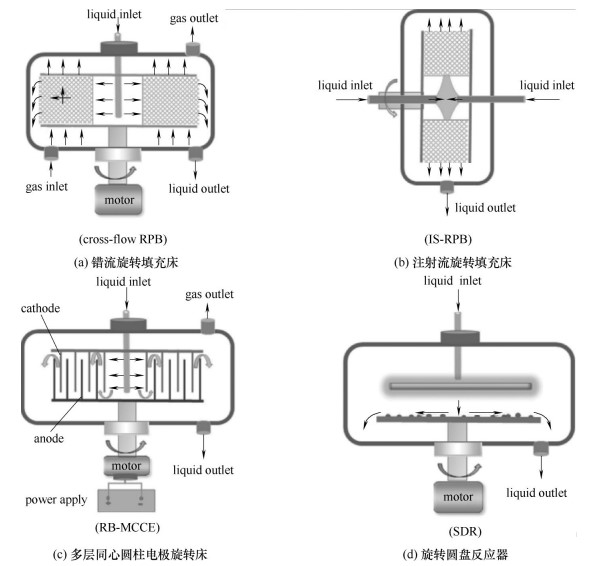 liquid inlet
gas outlet
gas inlet
liquid outlet
motor
(cross-flow RPB)
(a) 错流旋转填充床

liquid inlet
liquid inlet
liquid outlet
(IS-RPB)
(b) 注射流旋转填充床

liquid inlet
gas outlet
cathode
anode
motor
liquid outlet
power apply
(RB-MCCE)
(c) 多层同心圆柱电极旋转床

liquid inlet
motor
liquid outlet
(SDR)
(d) 旋转圆盘反应器