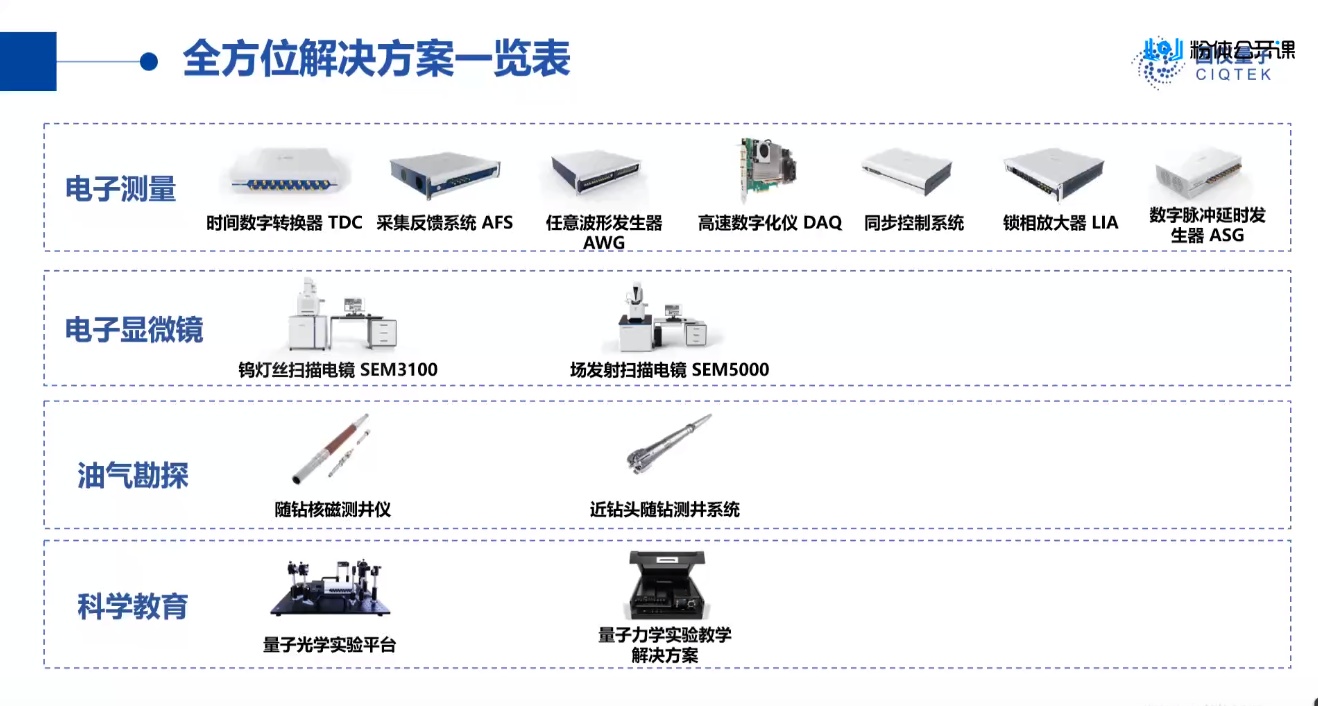 全方位解决方案一览表

粉体公开课
国仪量子
CIQTEK

电子测量
时间数字转换器 TDC
采集反馈系统 AFS
任意波形发生器 AWG
高速数字化仪 DAQ
同步控制系统
锁相放大器 LIA
数字脉冲延时发生器 ASG

电子显微镜
钨灯丝扫描电镜 SEM3100
场发射扫描电镜 SEM5000

油气勘探
随钻核磁测井仪
近钻头随钻测井系统

科学教育
量子光学实验平台
量子力学实验教学解决方案