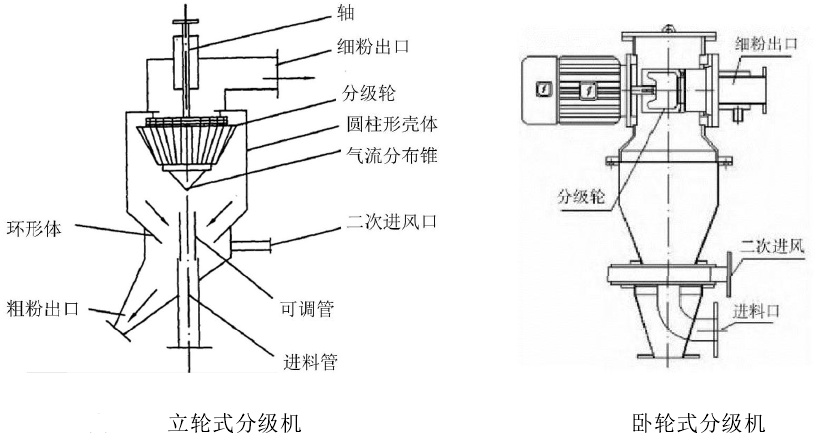 轴
细粉出口
分级轮
圆柱形壳体
气流分布锥
环形体
二次进风口
粗粉出口
可调管
进料管

立轮式分级机

细粉出口
分级轮
二次进风
进料口

卧轮式分级机