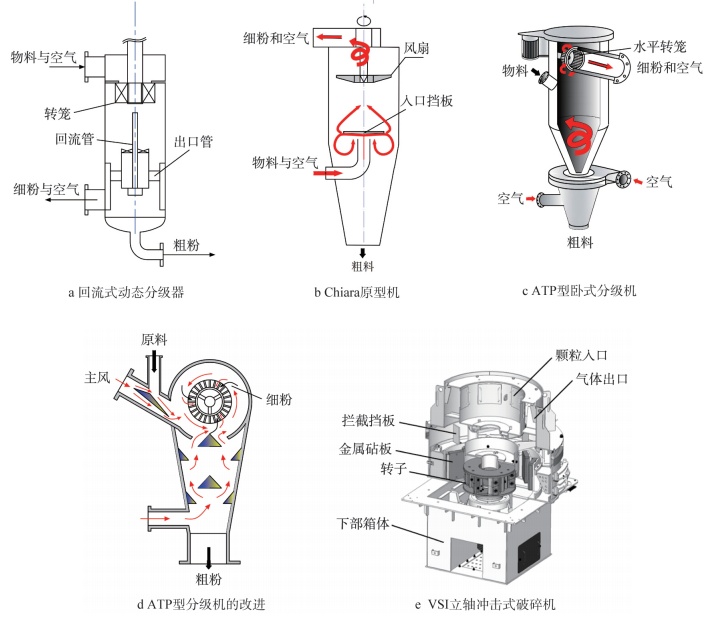 物料与空气
转笼
回流管
出口管
细粉与空气
粗粉
a 回流式动态分级器

细粉和空气
风扇
入口挡板
物料与空气
粗料
b Chiara原型机

水平转笼
物料
细粉和空气
空气
空气
粗料
c ATP型卧式分级机

原料
主风
细粉
粗粉
d ATP型分级机的改进

颗粒入口
气体出口
拦截挡板
金属砧板
转子
下部箱体
e VSI立轴冲击式破碎机