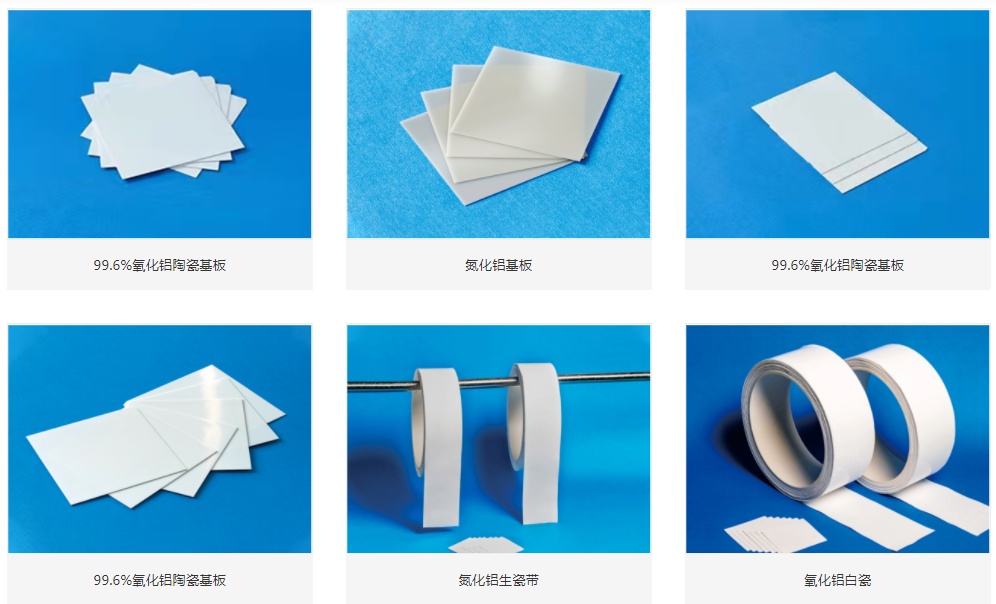 99.6%氧化铝陶瓷基板

氮化铝基板

99.6%氧化铝陶瓷基板

99.6%氧化铝陶瓷基板

氮化铝生瓷带

氧化铝白瓷