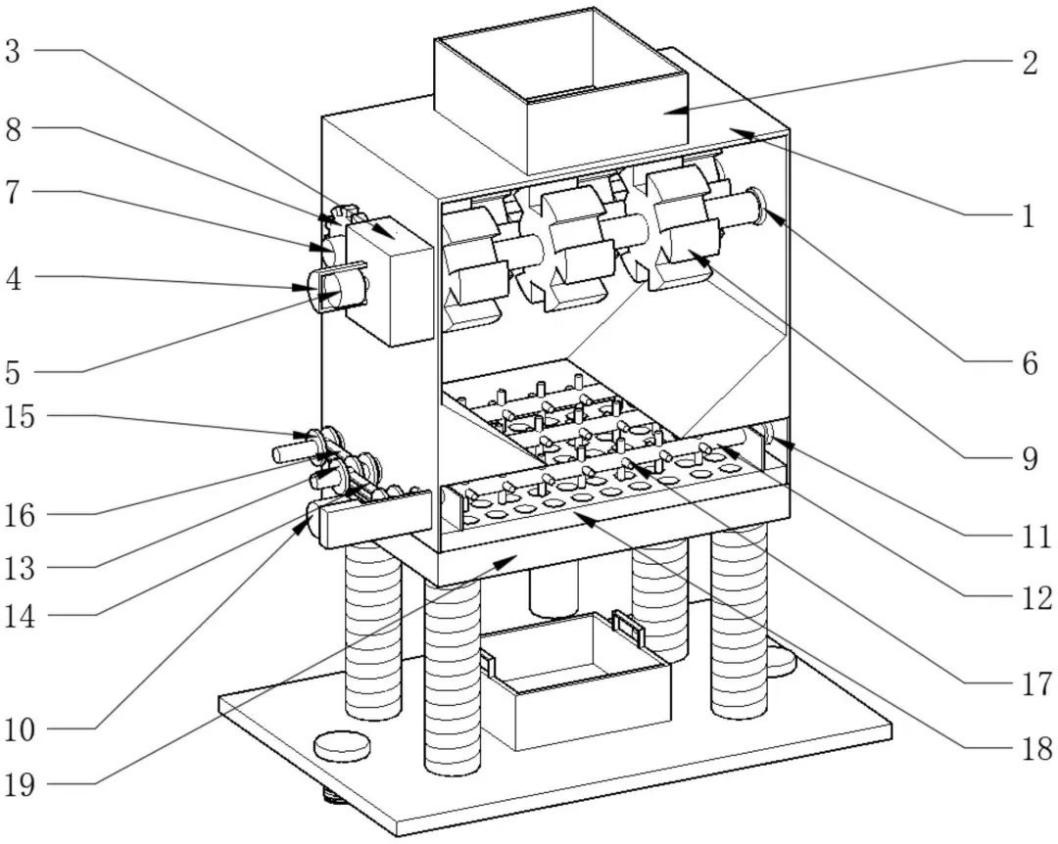 3
8
7
4
5
15
16
13
14
10
19
2
1
6
9
11
12
17
18