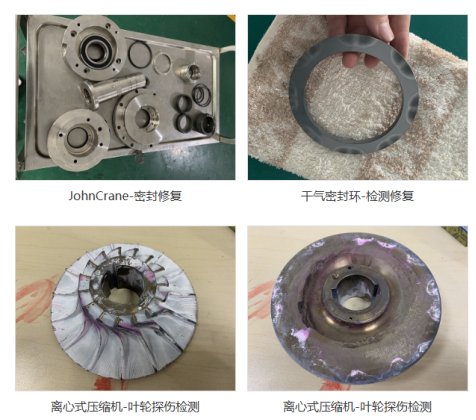 JohnCrane-密封修复

干气密封环-检测修复

离心式压缩机-叶轮探伤检测

离心式压缩机-叶轮探伤检测