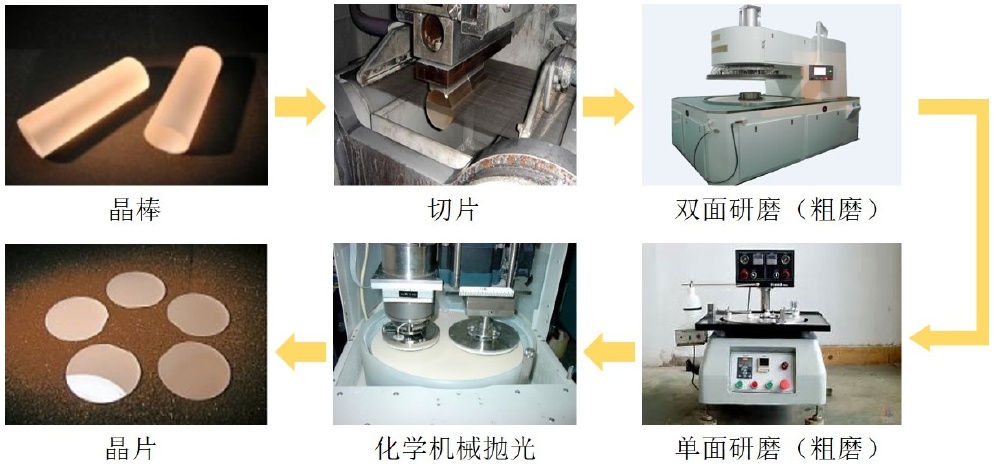 晶棒

切片

双面研磨（粗磨）

晶片

化学机械抛光

单面研磨（粗磨）