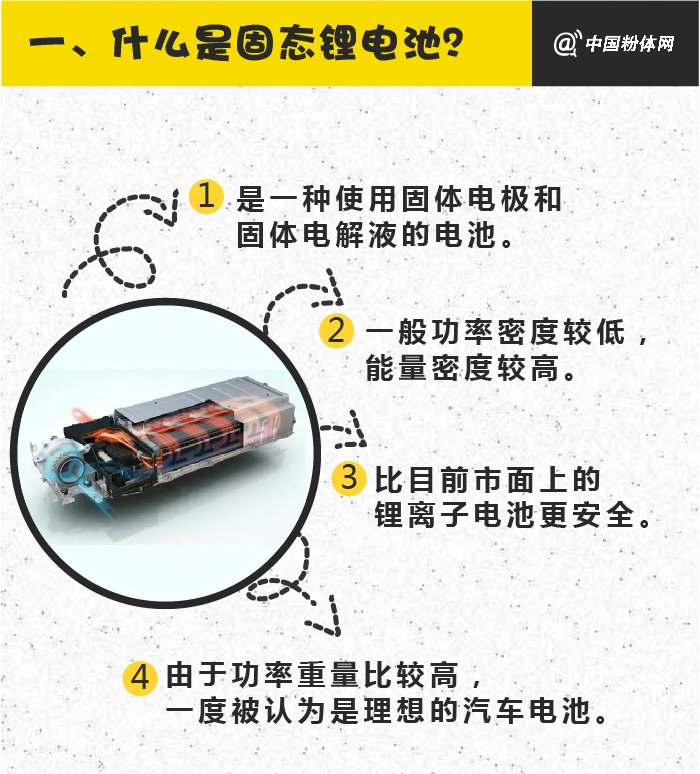 一、什么是固态锂电池?

@中国粉体网

1 是一种使用固体电极和固体电解液的电池。

2 一般功率密度较低，能量密度较高。

3 比目前市面上的锂离子电池更安全。

4 由于功率重量比较高，一度被认为是理想的汽车电池。